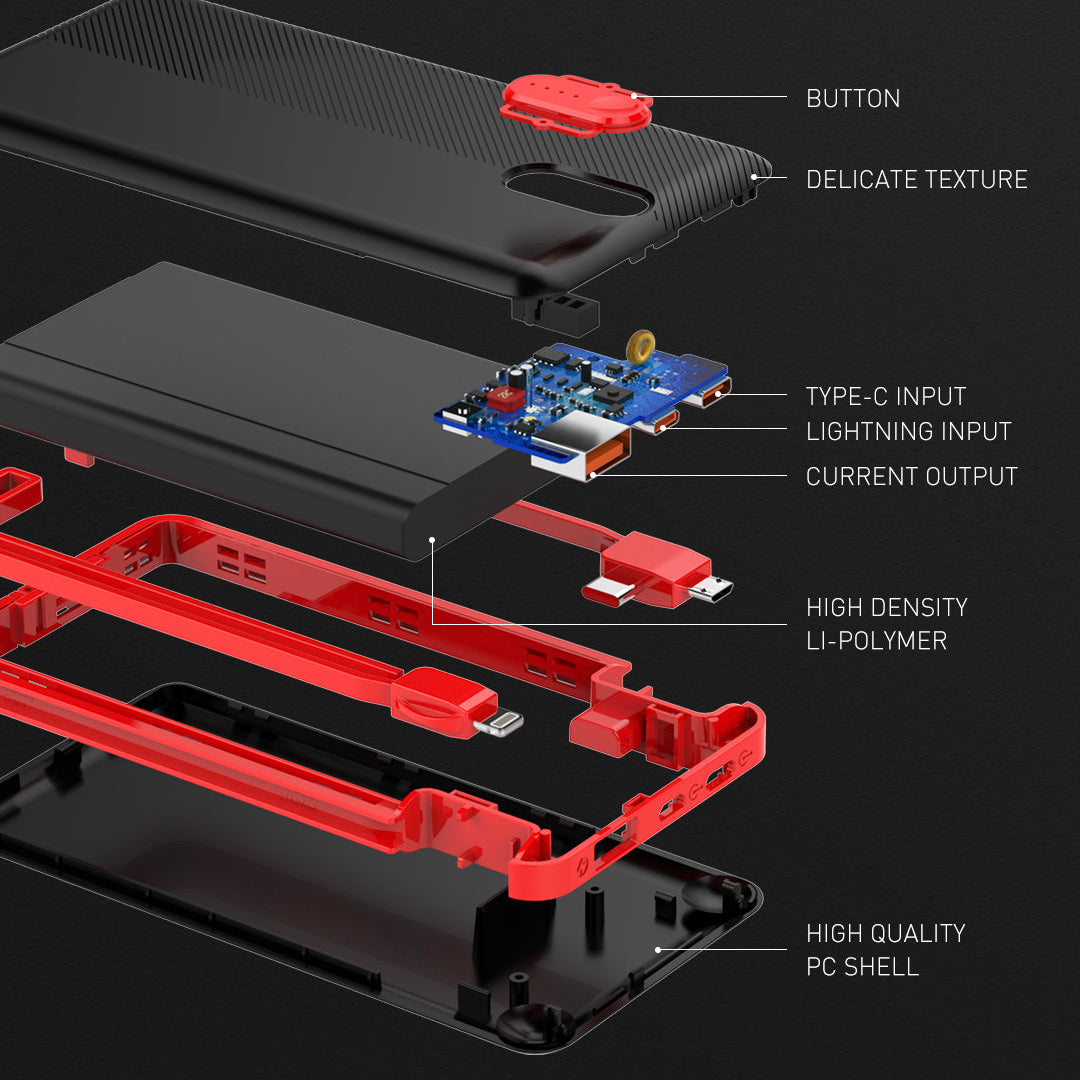 BUTTON

DELICATE TEXTURE

TYPE-C INPUT

LIGHTNING INPUT

CURRENT OUTPUT

HIGH DENSITY LI-POLYMER

HIGH QUALITY PC SHELL